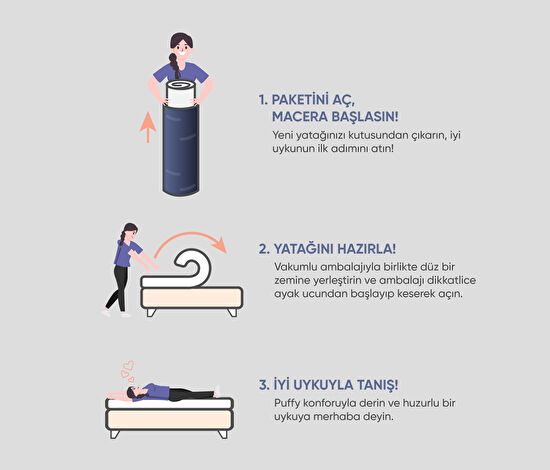 1. PAKETİNİ AÇ, MACERA BAŞLASIN!

Yeni yatağınızı kutusundan çıkarın, iyi uykunun ilk adımını atın!

2. YATAĞINI HAZIRLA!

Vakumlu ambalajıyla birlikte düz bir zemine yerleştirin ve ambalajı dikkatlice ayak ucundan başlayıp keserek açın.

3. İYİ UYKUYLA TANIŞ!

Puffy konforuyla derin ve huzurlu bir uykuya merhaba deyin.